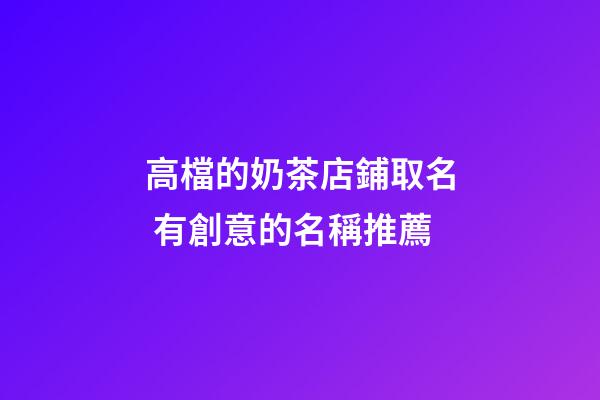 高檔的奶茶店鋪取名
有創意的名稱推薦